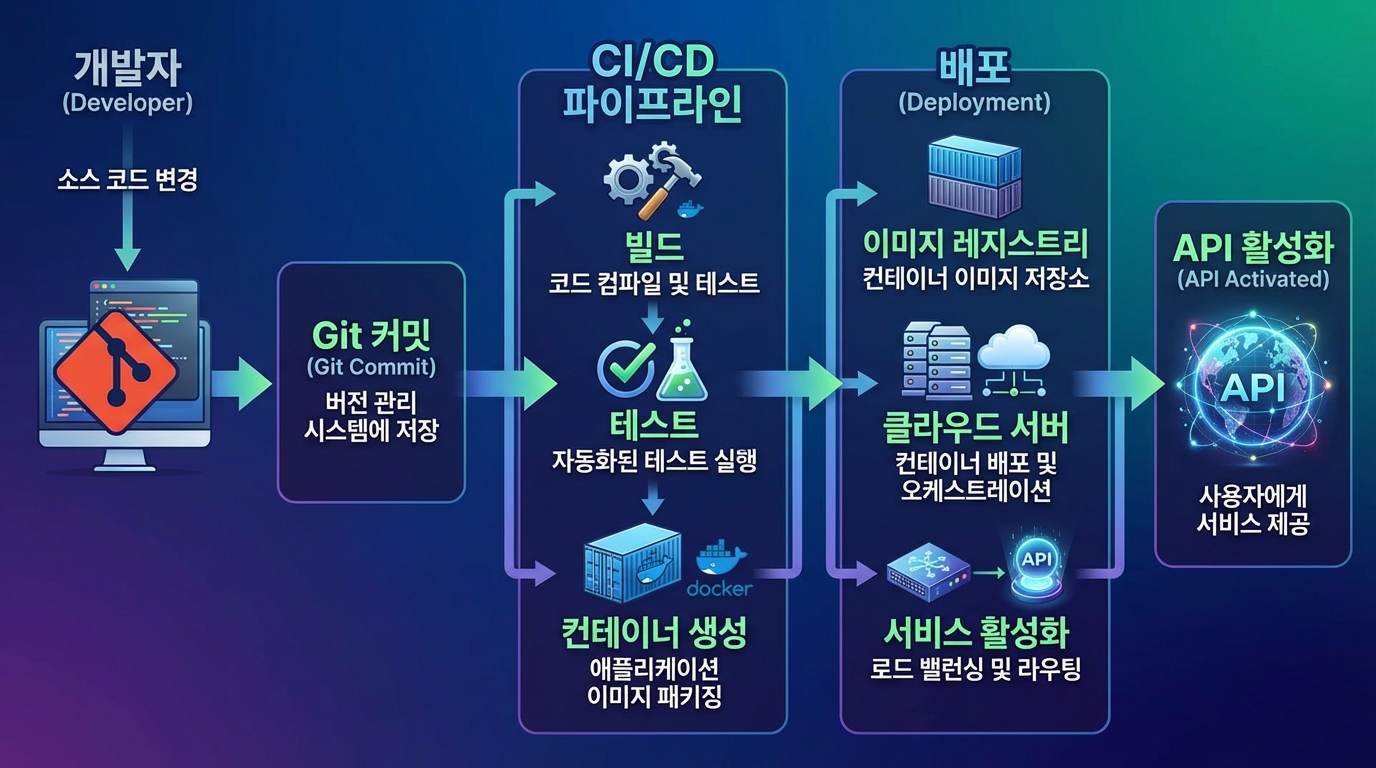 개발자
(Developer)

소스 코드 변경

Git 커밋
(Git Commit)
버전 관리 시스템에 저장

CI/CD 파이프라인

빌드
코드 컴파일 및 테스트

테스트
자동화된 테스트 실행

docker

컨테이너 생성
애플리케이션 이미지 패키징

배포
(Deployment)

이미지 레지스트리
컨테이너 이미지 저장소

클라우드 서버
컨테이너 배포 및 오케스트레이션

API

서비스 활성화
로드 밸런싱 및 라우팅

API 활성화
(API Activated)

API

사용자에게 서비스 제공